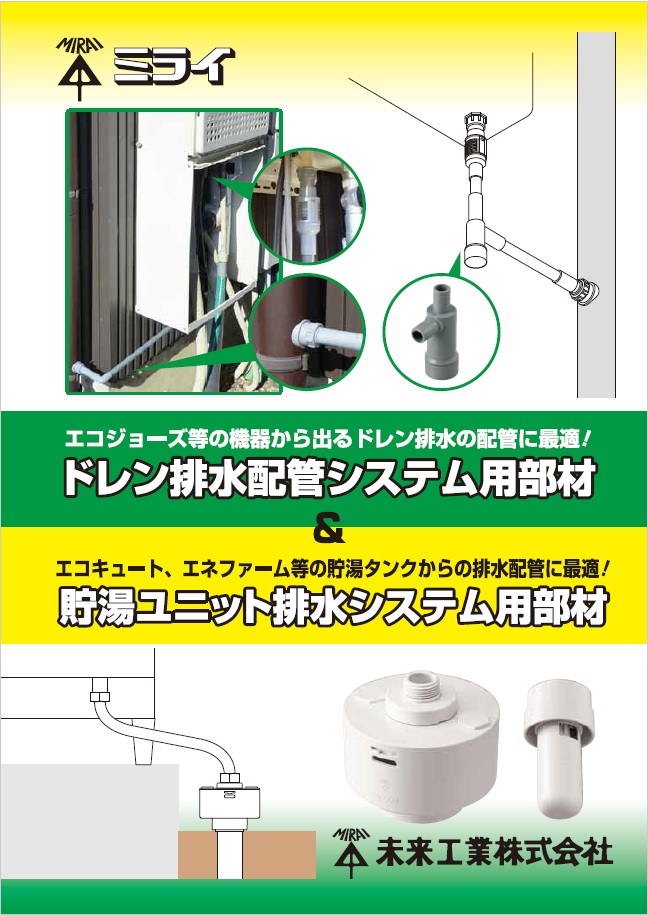 MIRAI ミライ

エコジョーズ等の機器から出るドレン排水の配管に最適！
ドレン排水配管システム用部材
&
エコキュート、エネファーム等の貯湯タンクからの排水配管に最適！
貯湯ユニット排水システム用部材

MIRAI 未来工業株式会社